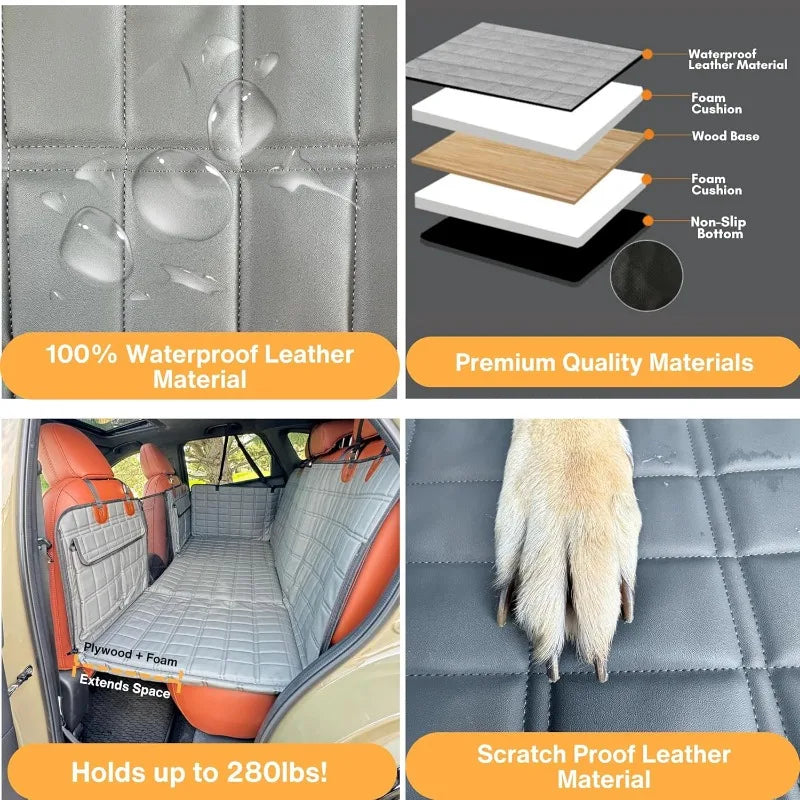 100% Waterproof Leather Material

Waterproof Leather Material

Foam Cushion

Wood Base

Foam Cushion

Non-Slip Bottom

Premium Quality Materials

Plywood + Foam

Extends Space

Holds up to 280lbs!

Scratch Proof Leather Material